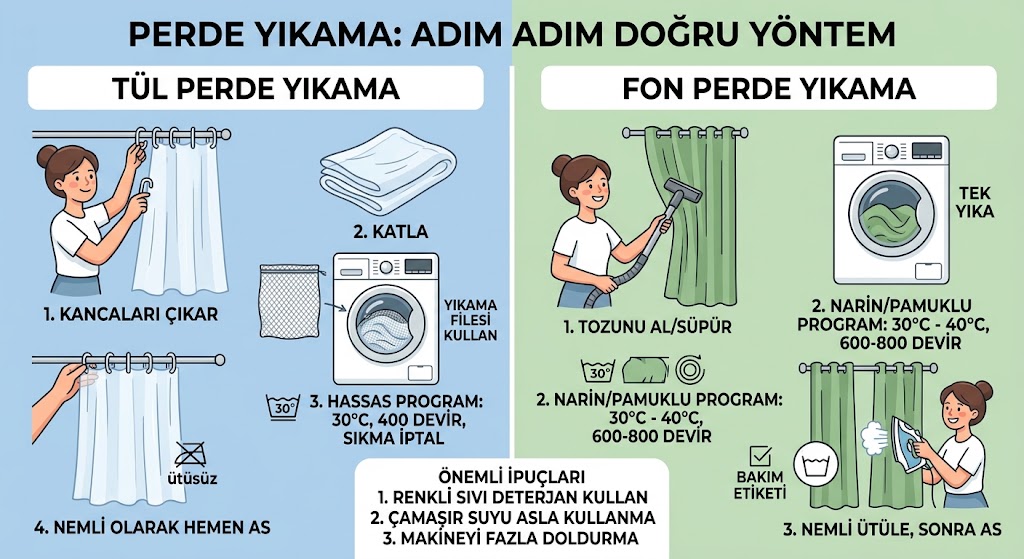 PERDE YIKAMA: ADIM ADIM DOĞRU YÖNTEM

TÜL PERDE YIKAMA

1. KANCALARI ÇIKAR

2. KATLA

YIKAMA FİLESİ KULLAN

30°

3. HASSAS PROGRAM: 30°C, 400 DEVİR, SIKMA İPTAL

ütüsüz

4. NEMLİ OLARAK HEMEN AS

FON PERDE YIKAMA

1. TOZUNU AL/SÜPÜR

30°

2. NARİN/PAMUKLU PROGRAM: 30°C - 40°C, 600-800 DEVİR

TEK YIKA

2. NARİN/PAMUKLU PROGRAM: 30°C - 40°C, 600-800 DEVİR

BAKIM ETİKETİ

3. NEMLİ ÜTÜLE, SONRA AS

ÖNEMLİ İPUÇLARI
1. RENKLİ SIVI DETERJAN KULLAN
2. ÇAMAŞIR SUYU ASLA KULLANMA
3. MAKİNEYİ FAZLA DOLDURMA